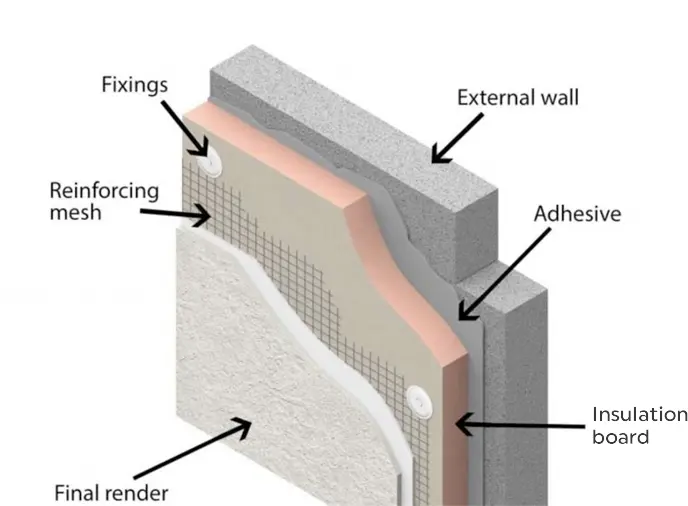 Fixings

External wall

Reinforcing mesh

Adhesive

Insulation board

Final render